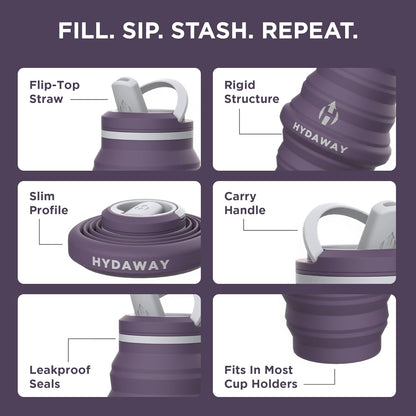 FILL. SIP. STASH. REPEAT.

Flip-Top Straw

Rigid Structure

HYDAWAY

Slim Profile

HYDAWAY

Carry Handle

Leakproof Seals

Fits In Most Cup Holders