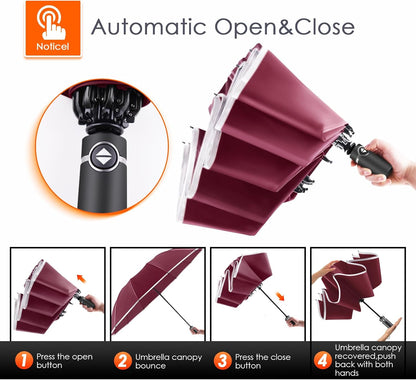 Notice!

Automatic Open&Close

1 Press the open button

2 Umbrella canopy bounce

3 Press the close button

4 Umbrella canopy recovered,push back with both hands