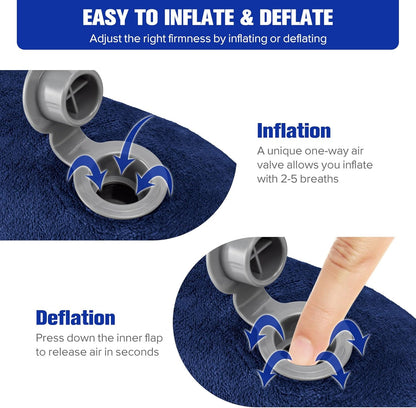 EASY TO INFLATE & DEFLATE
Adjust the right firmness by inflating or deflating

Inflation
A unique one-way air valve allows you inflate with 2-5 breaths

Deflation
Press down the inner flap to release air in seconds