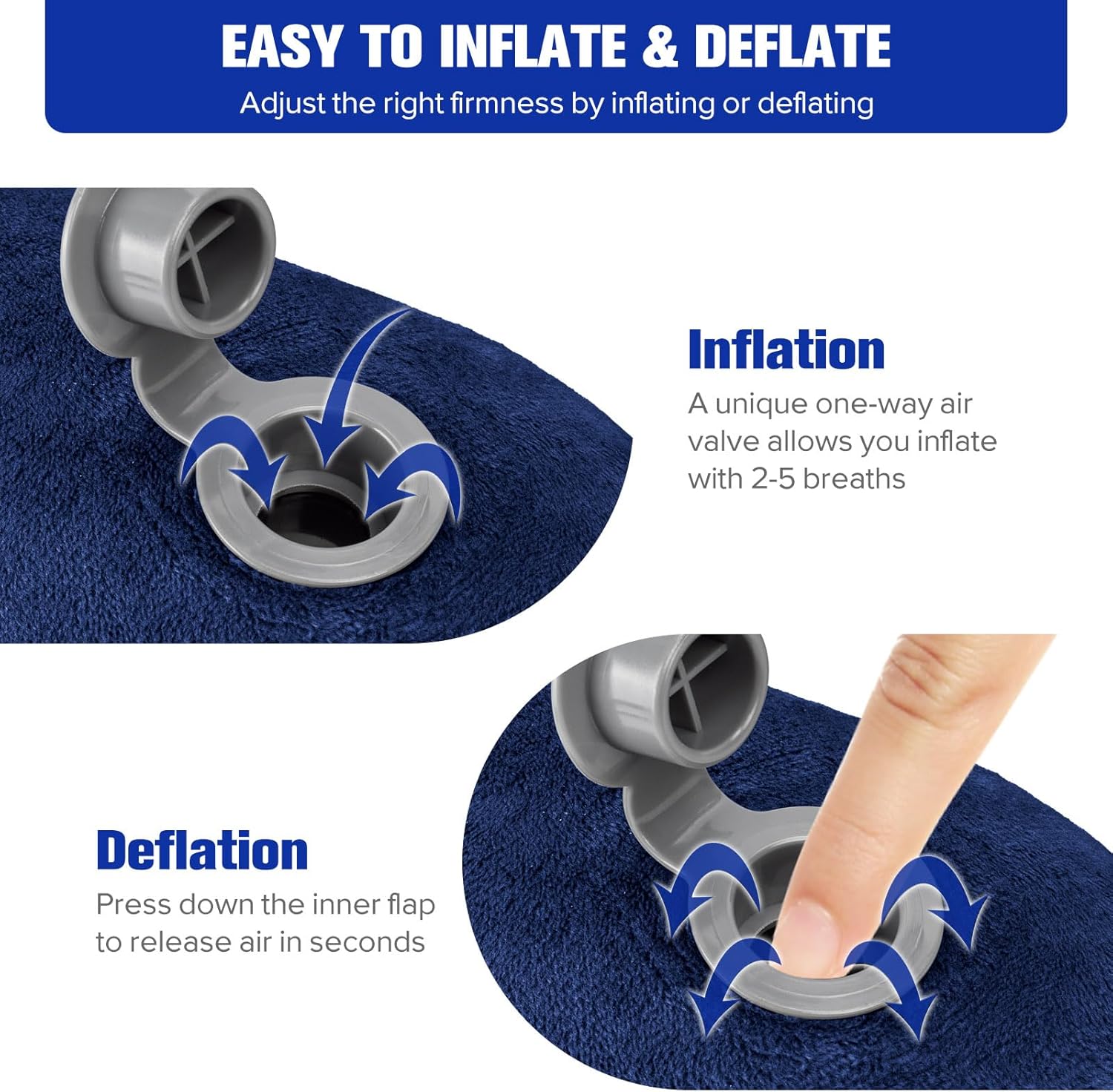 EASY TO INFLATE & DEFLATE
Adjust the right firmness by inflating or deflating

Inflation
A unique one-way air valve allows you inflate with 2-5 breaths

Deflation
Press down the inner flap to release air in seconds