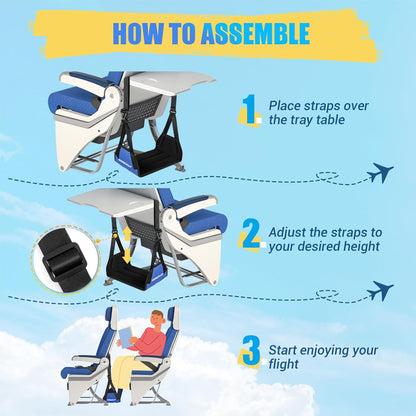 HOW TO ASSEMBLE

1. Place straps over the tray table

2. Adjust the straps to your desired height

3. Start enjoying your flight