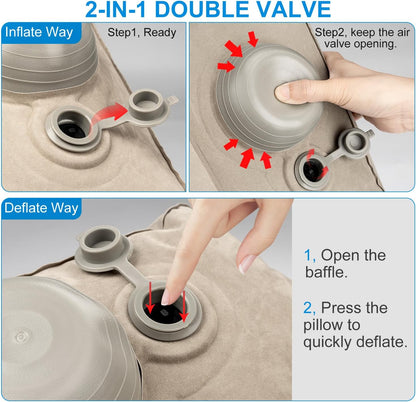 2-IN-1 DOUBLE VALVE

Inflate Way

Step1, Ready

Step2, keep the air valve opening.

Deflate Way

1, Open the baffle.

2, Press the pillow to quickly deflate.