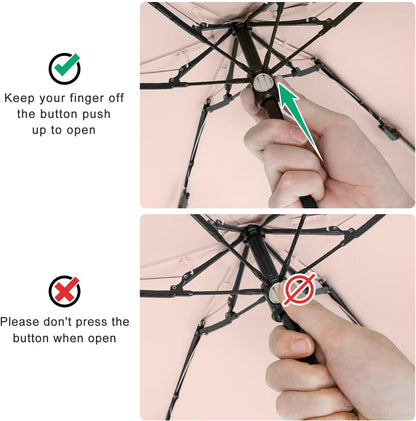 Keep your finger off the button push up to open

Please don't press the button when open