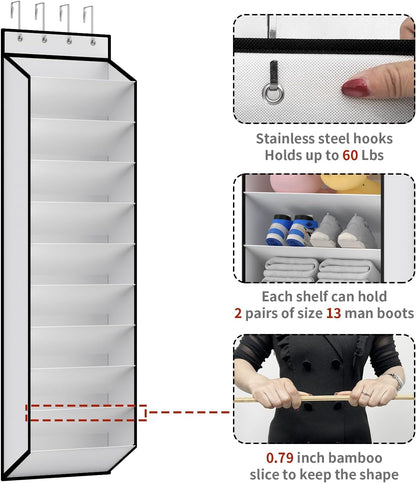 Stainless steel hooks
Holds up to 60 Lbs

Each shelf can hold
2 pairs of size 13 man boots

0.79 inch bamboo
slice to keep the shape