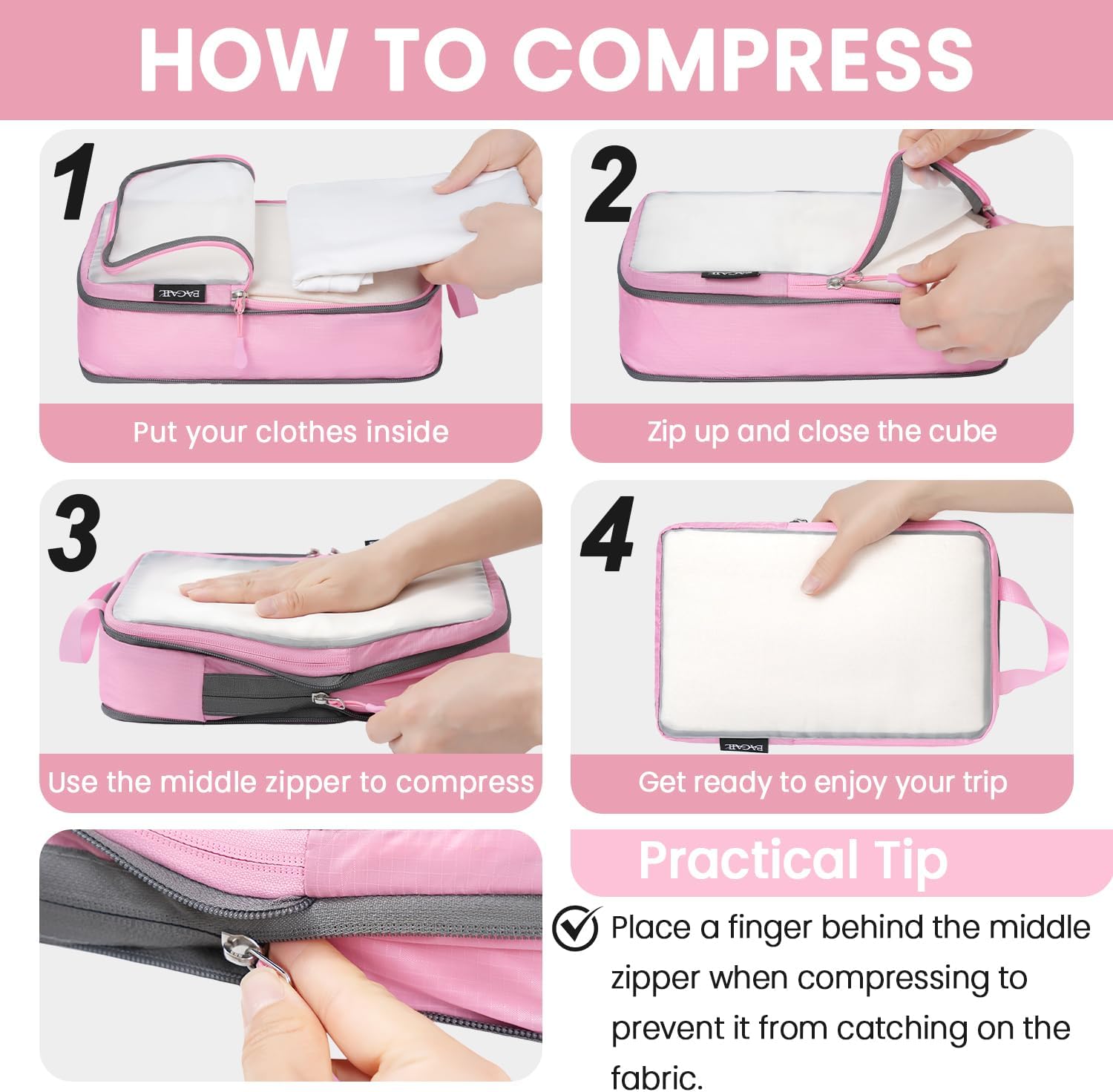 HOW TO COMPRESS

1

BAGAIL

Put your clothes inside

2

BAGAIL

Zip up and close the cube

3

Use the middle zipper to compress

4

BAGAIL

Get ready to enjoy your trip

Practical Tip

Place a finger behind the middle zipper when compressing to prevent it from catching on the fabric.