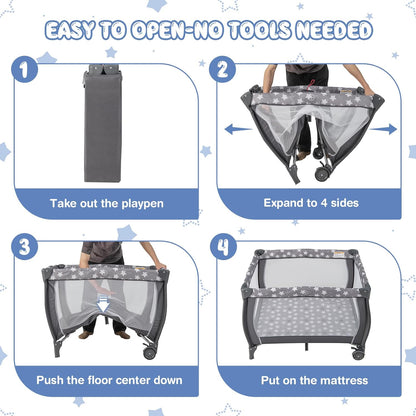 EASY TO OPEN-NO TOOLS NEEDED

1

Take out the playpen

2

Expand to 4 sides

3

Push the floor center down

4

Put on the mattress