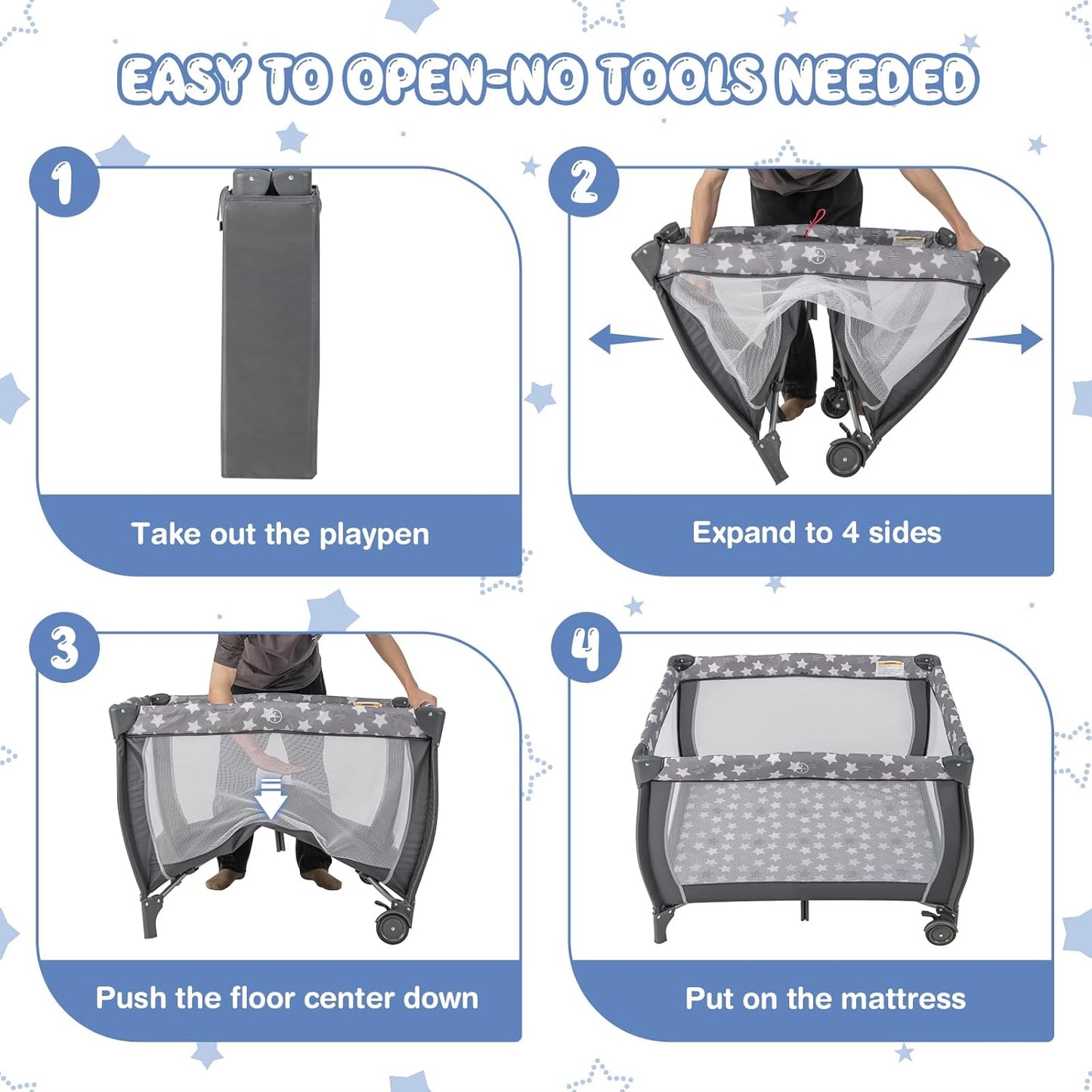 EASY TO OPEN-NO TOOLS NEEDED

1

Take out the playpen

2

Expand to 4 sides

3

Push the floor center down

4

Put on the mattress