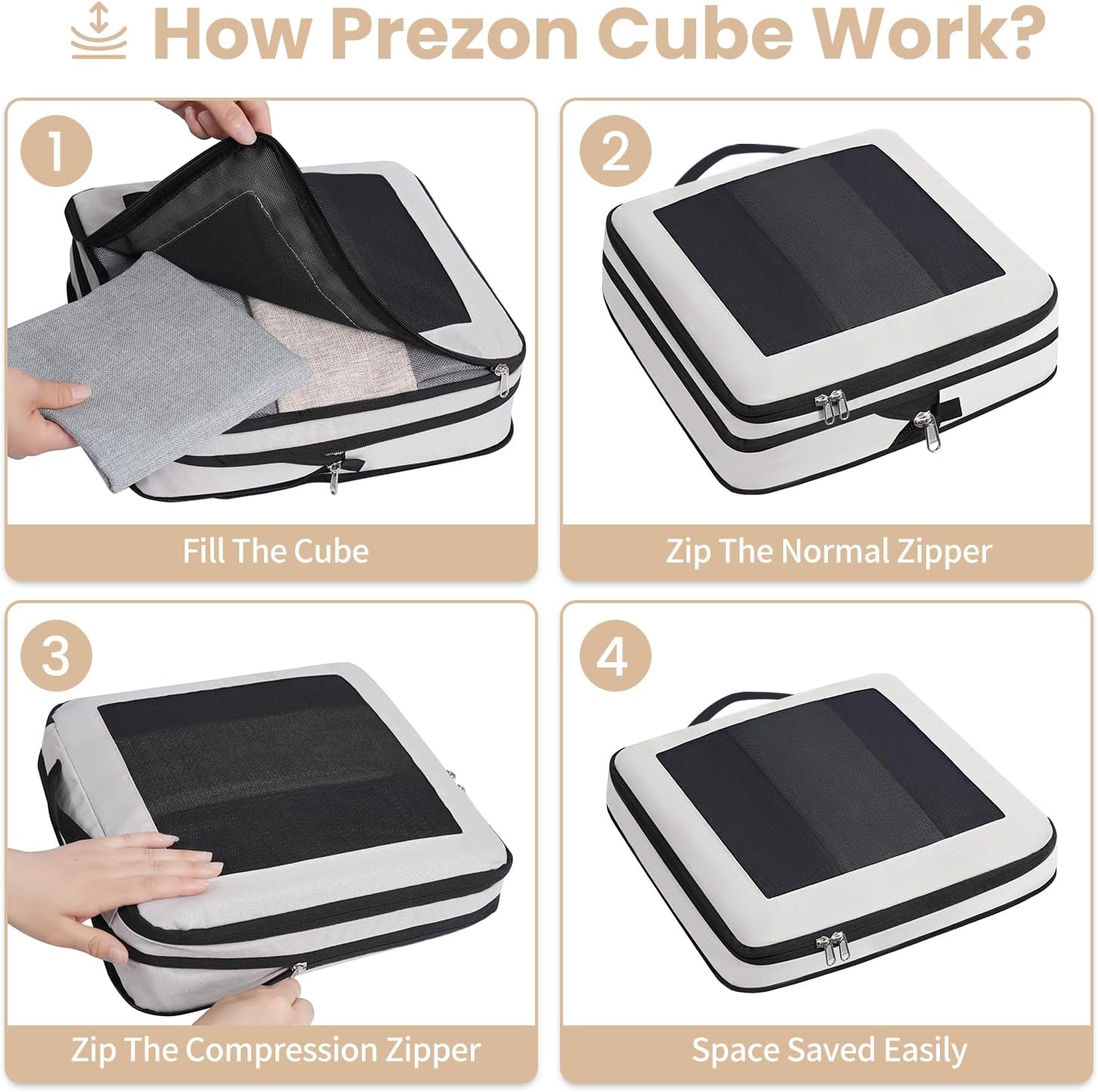 How Prezon Cube Work?

1

Fill The Cube

2

Zip The Normal Zipper

3

Zip The Compression Zipper

4

Space Saved Easily