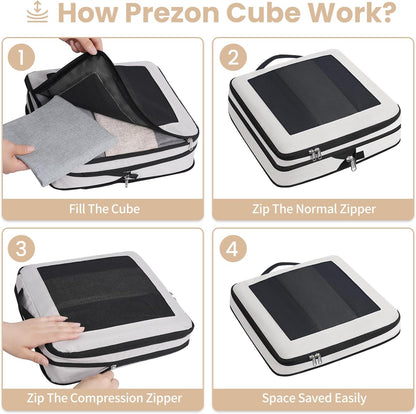 How Prezon Cube Work?

1

Fill The Cube

2

Zip The Normal Zipper

3

Zip The Compression Zipper

4

Space Saved Easily