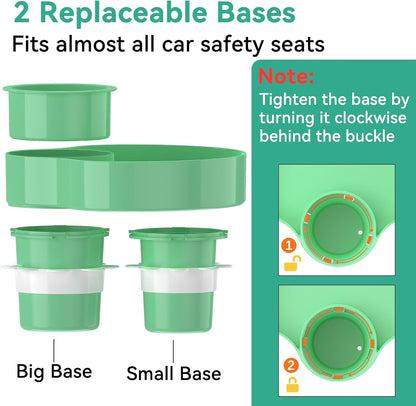 2 Replaceable Bases
Fits almost all car safety seats

Note:
Tighten the base by turning it clockwise behind the buckle

1

2

Big Base

Small Base