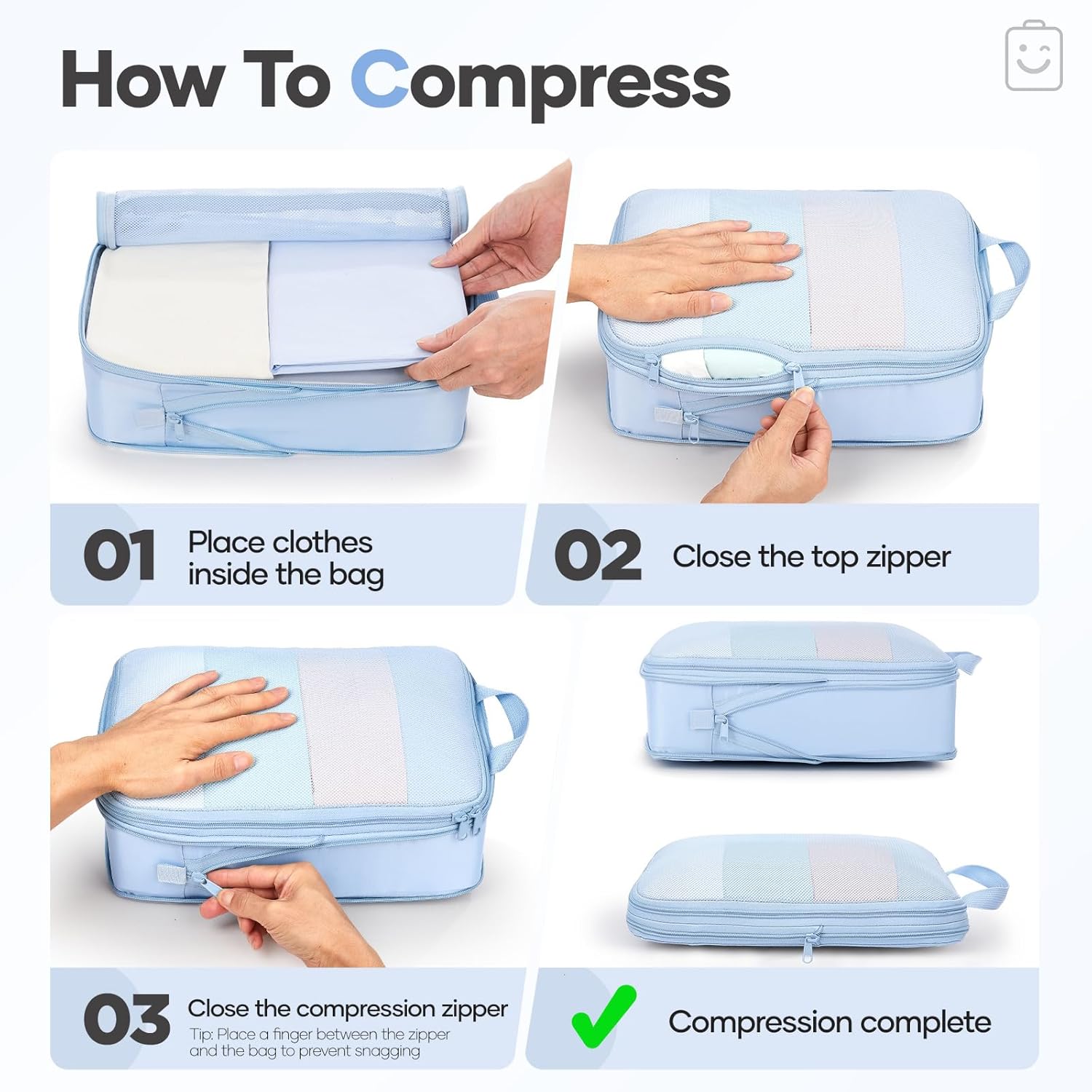 How To Compress

01 Place clothes inside the bag

02 Close the top zipper

03 Close the compression zipper
Tip: Place a finger between the zipper and the bag to prevent snagging

Compression complete