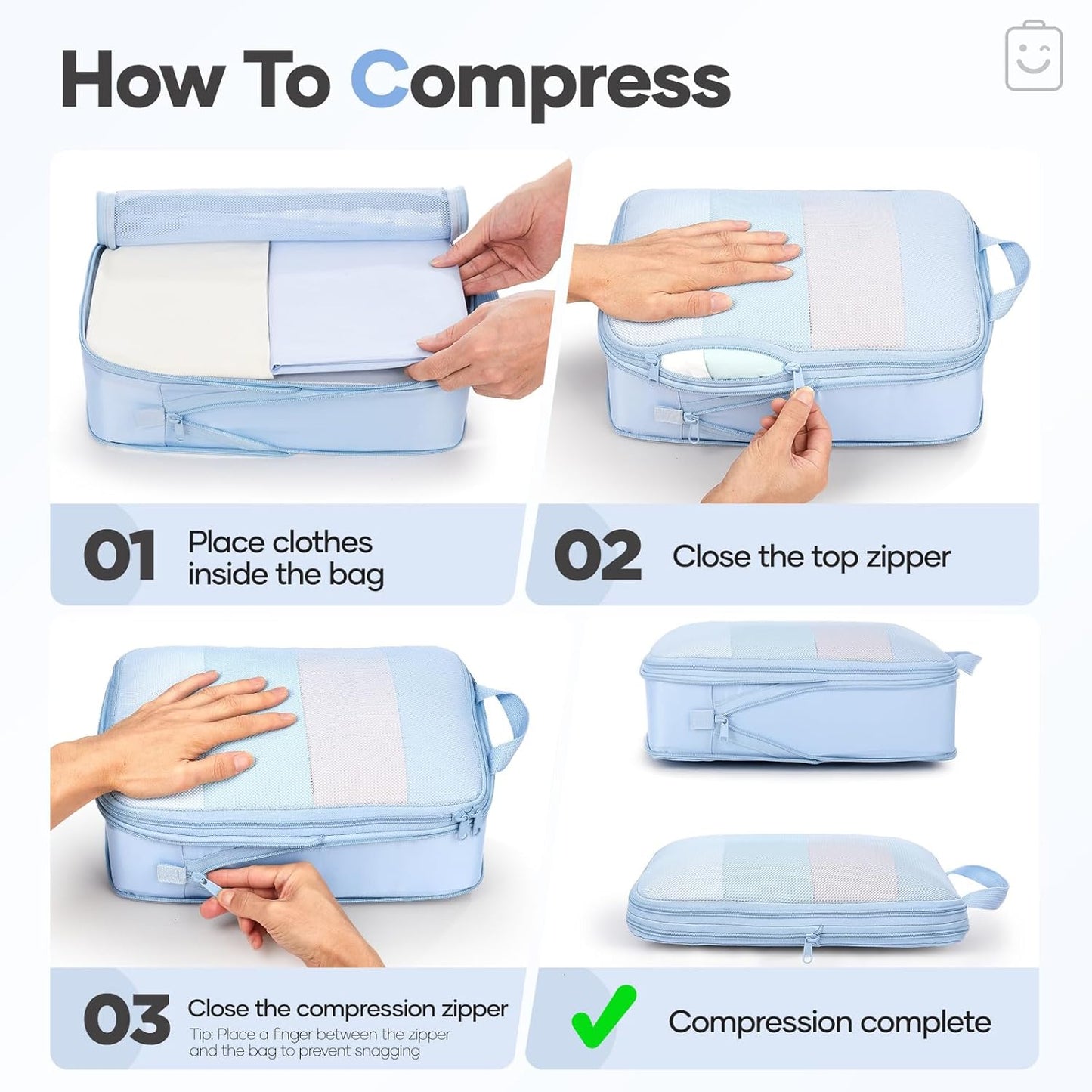 How To Compress

01 Place clothes inside the bag

02 Close the top zipper

03 Close the compression zipper
Tip: Place a finger between the zipper and the bag to prevent snagging

Compression complete