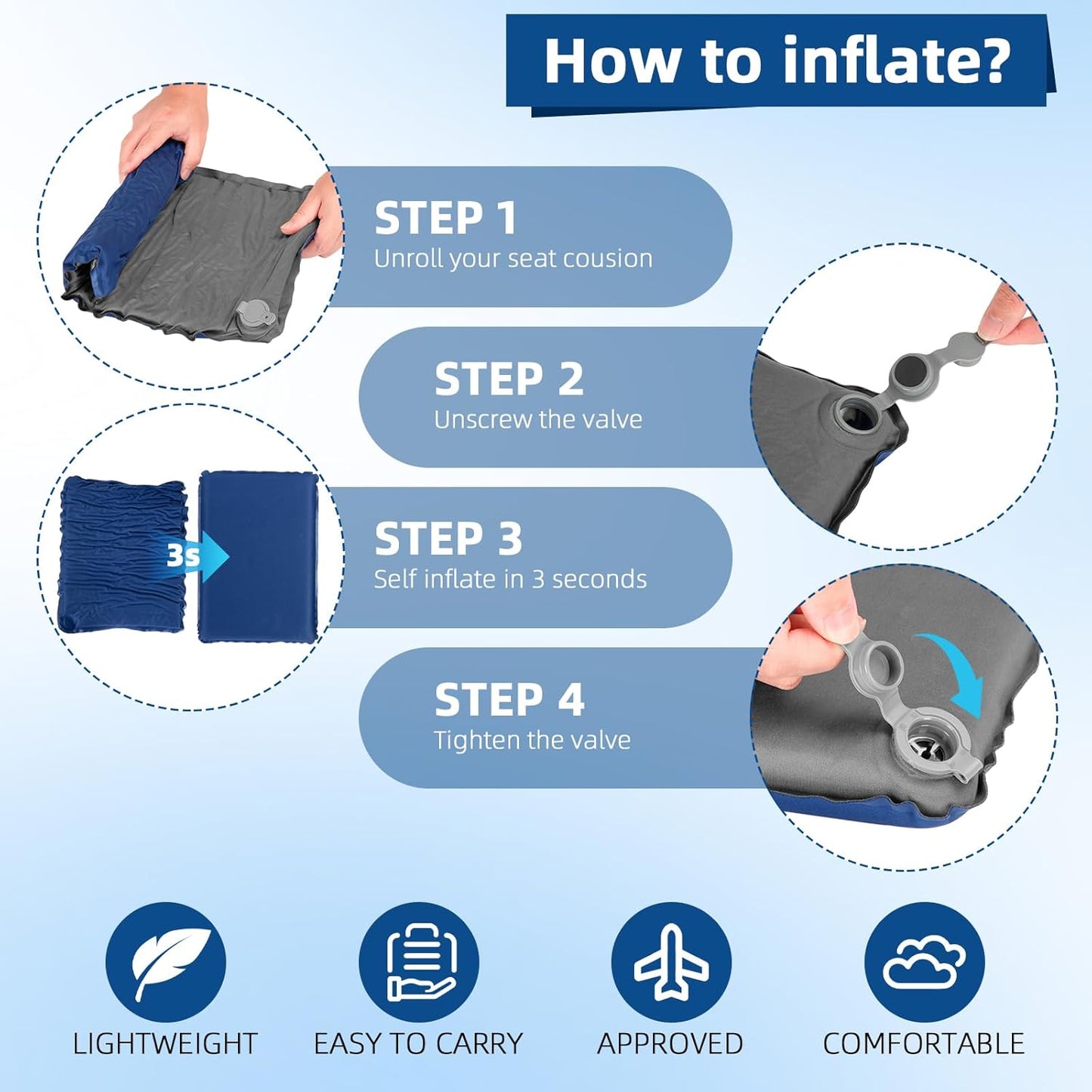 How to inflate?

STEP 1
Unroll your seat cousion

STEP 2
Unscrew the valve

3s

STEP 3
Self inflate in 3 seconds

STEP 4
Tighten the valve

LIGHTWEIGHT

EASY TO CARRY

APPROVED

COMFORTABLE