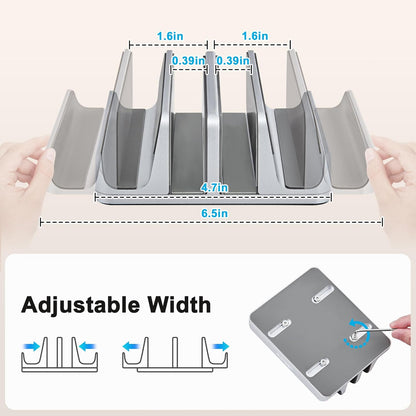 1.6in
1.6in
0.39in
0.39in
4.7in
6.5in

Adjustable Width