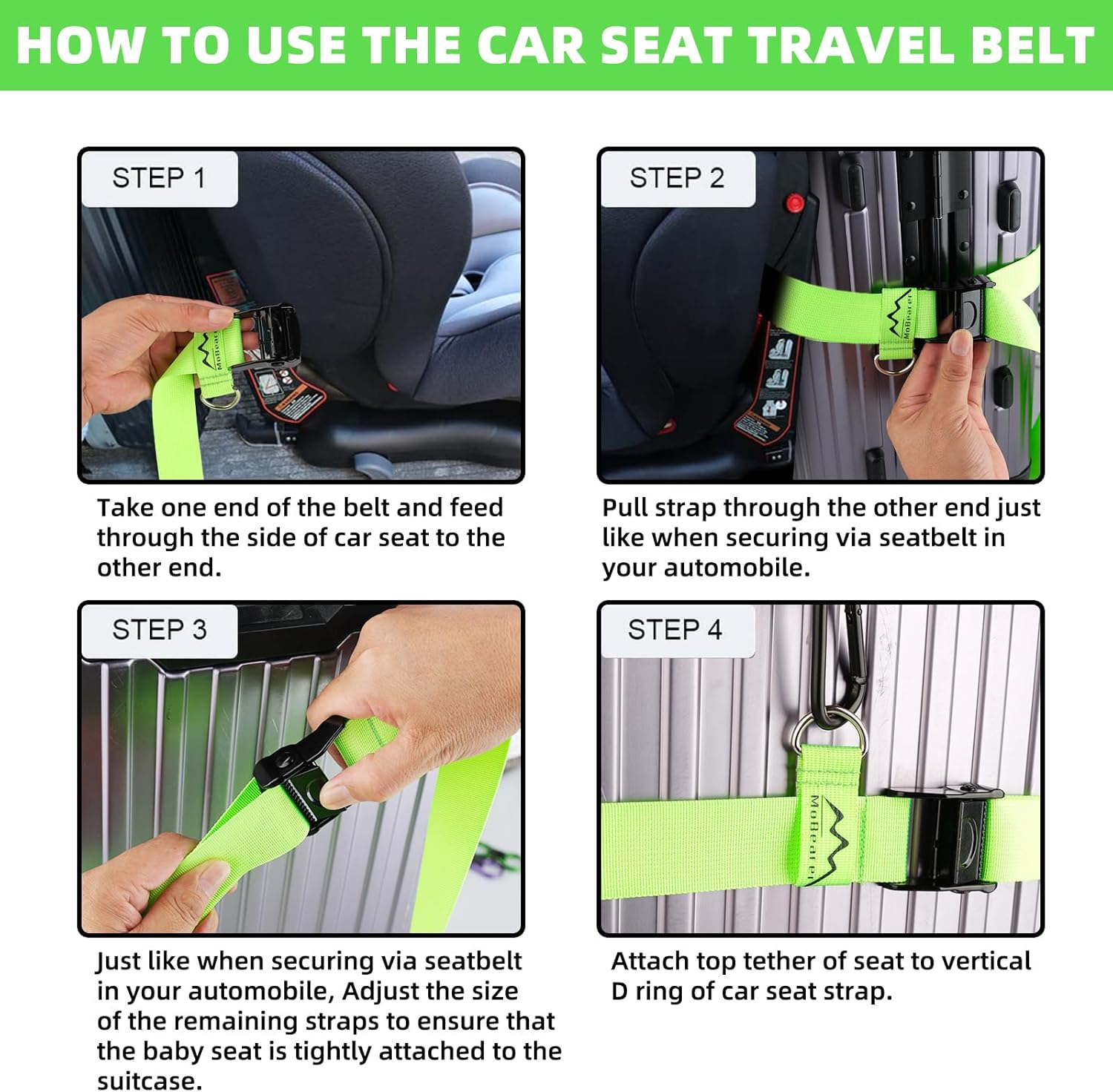 HOW TO USE THE CAR SEAT TRAVEL BELT

STEP 1

MoBearel

Take one end of the belt and feed through the side of car seat to the other end.

STEP 2

MoBearel

Pull strap through the other end just like when securing via seatbelt in your automobile.

STEP 3

Just like when securing via seatbelt in your automobile, Adjust the size of the remaining straps to ensure that the baby seat is tightly attached to the suitcase.

STEP 4

MoBearel

Attach top tether of seat to vertical D ring of car seat strap.