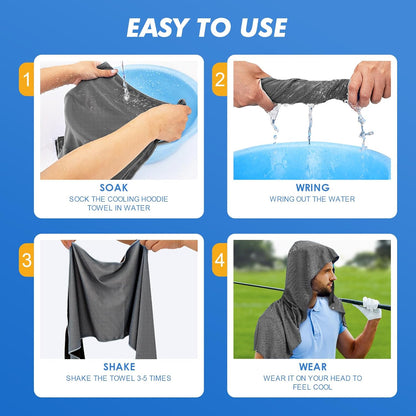 EASY TO USE

1

SOAK

SOCK THE COOLING HOODIE TOWEL IN WATER

2

WRING

WRING OUT THE WATER

3

SHAKE

SHAKE THE TOWEL 3-5 TIMES

4

WEAR

WEAR IT ON YOUR HEAD TO FEEL COOL