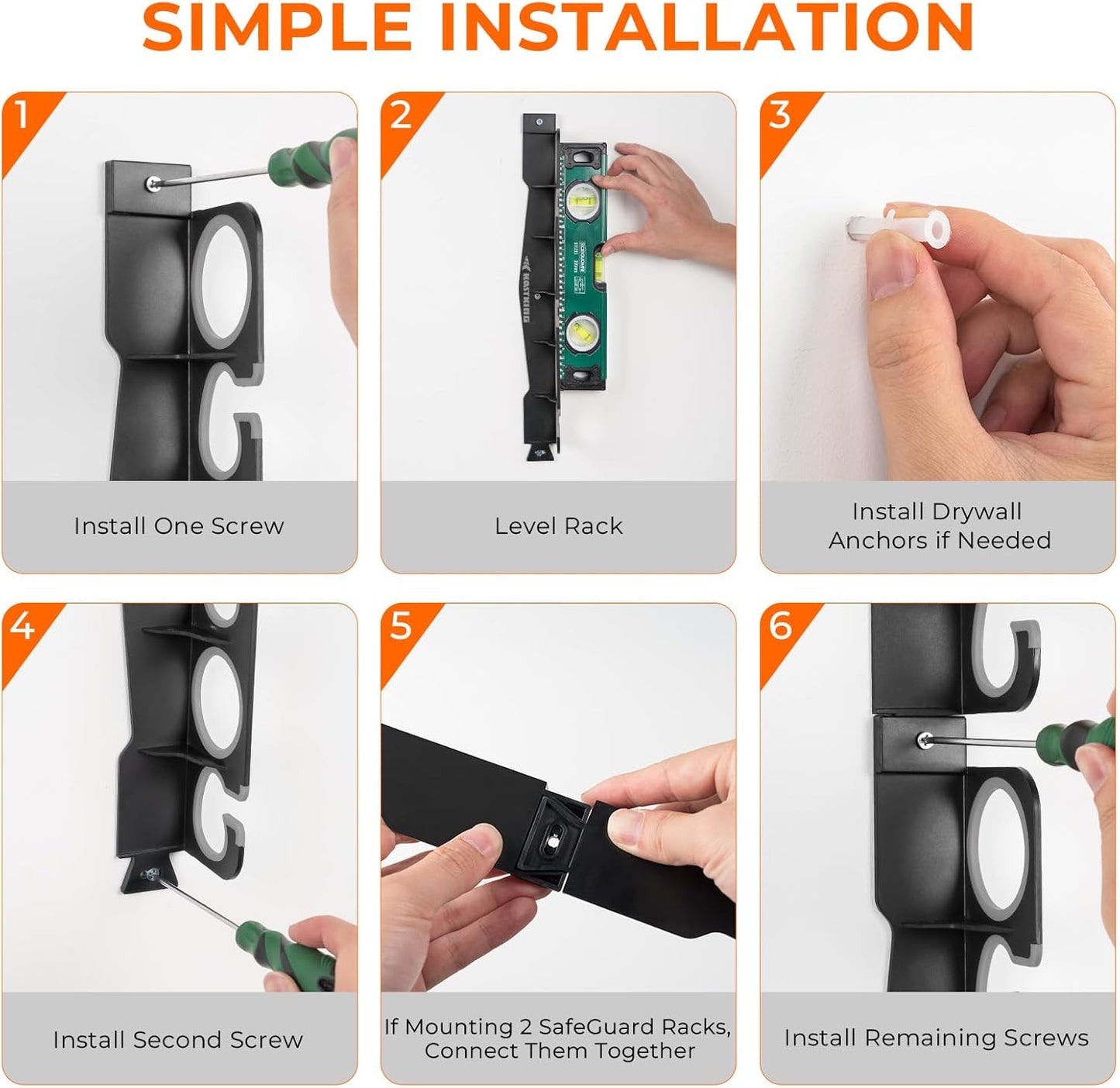 SIMPLE INSTALLATION

1

Install One Screw

2

KASTKING

Level Rack

3

Install Drywall Anchors if Needed

4

Install Second Screw

5

If Mounting 2 SafeGuard Racks, Connect Them Together

6

Install Remaining Screws