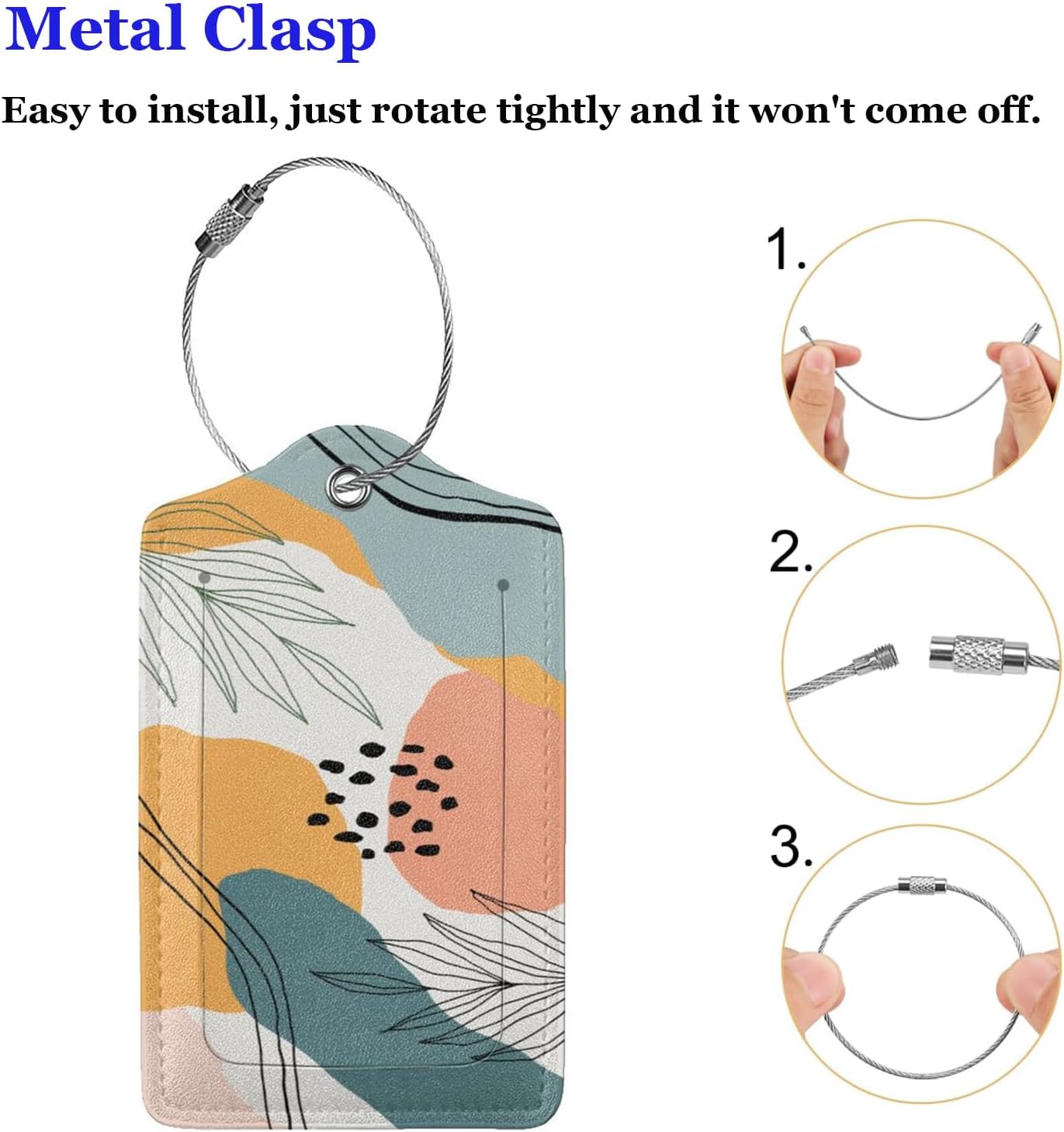 Metal Clasp

Easy to install, just rotate tightly and it won't come off.

1.

2.

3.