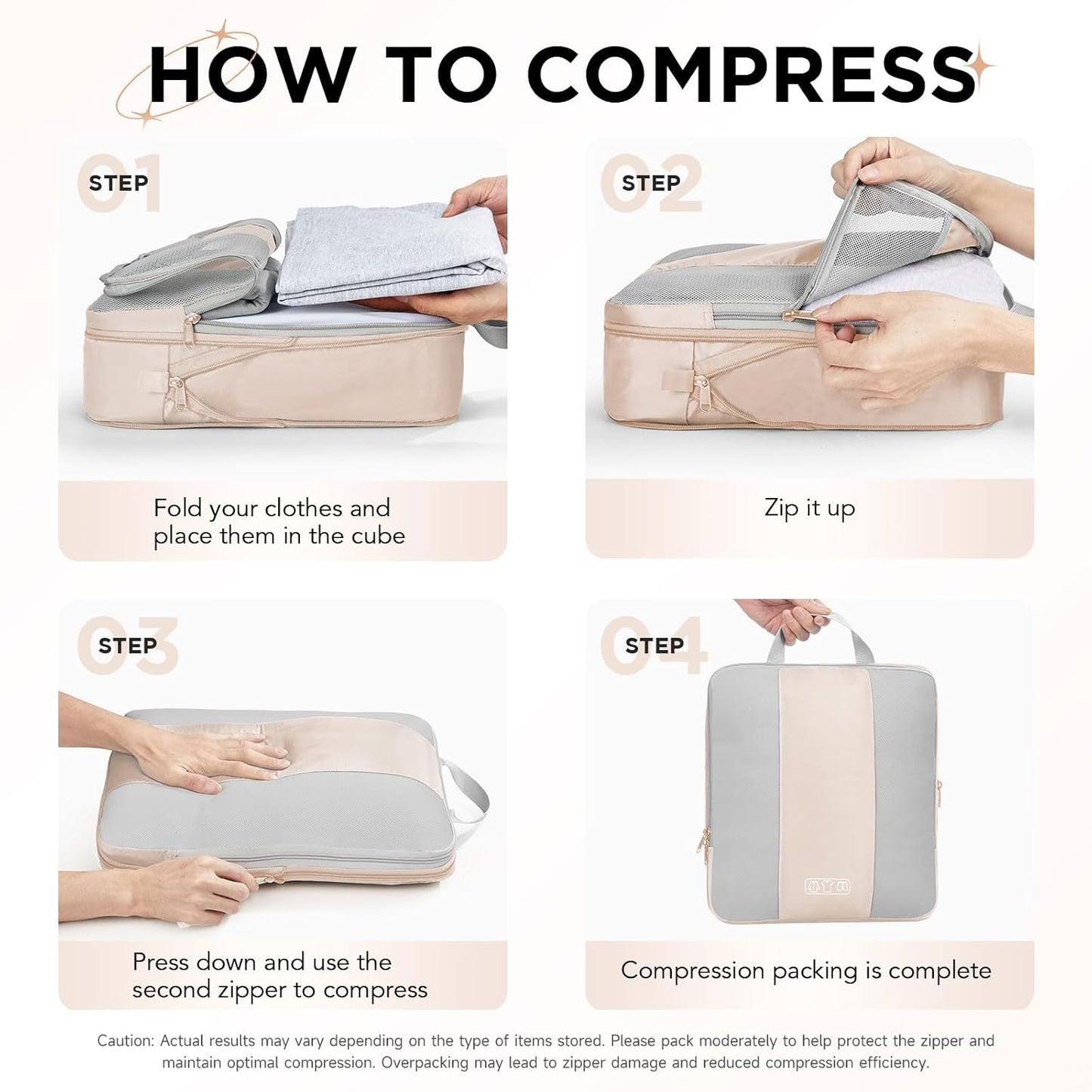 HOW TO COMPRESS

01 STEP

Fold your clothes and place them in the cube

02 STEP

Zip it up

03 STEP

Press down and use the second zipper to compress

04 STEP

Compression packing is complete

Caution: Actual results may vary depending on the type of items stored. Please pack moderately to help protect the zipper and maintain optimal compression. Overpacking may lead to zipper damage and reduced compression efficiency.