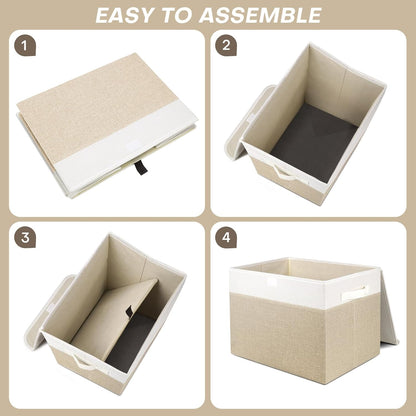 EASY TO ASSEMBLE

1

2

3

4