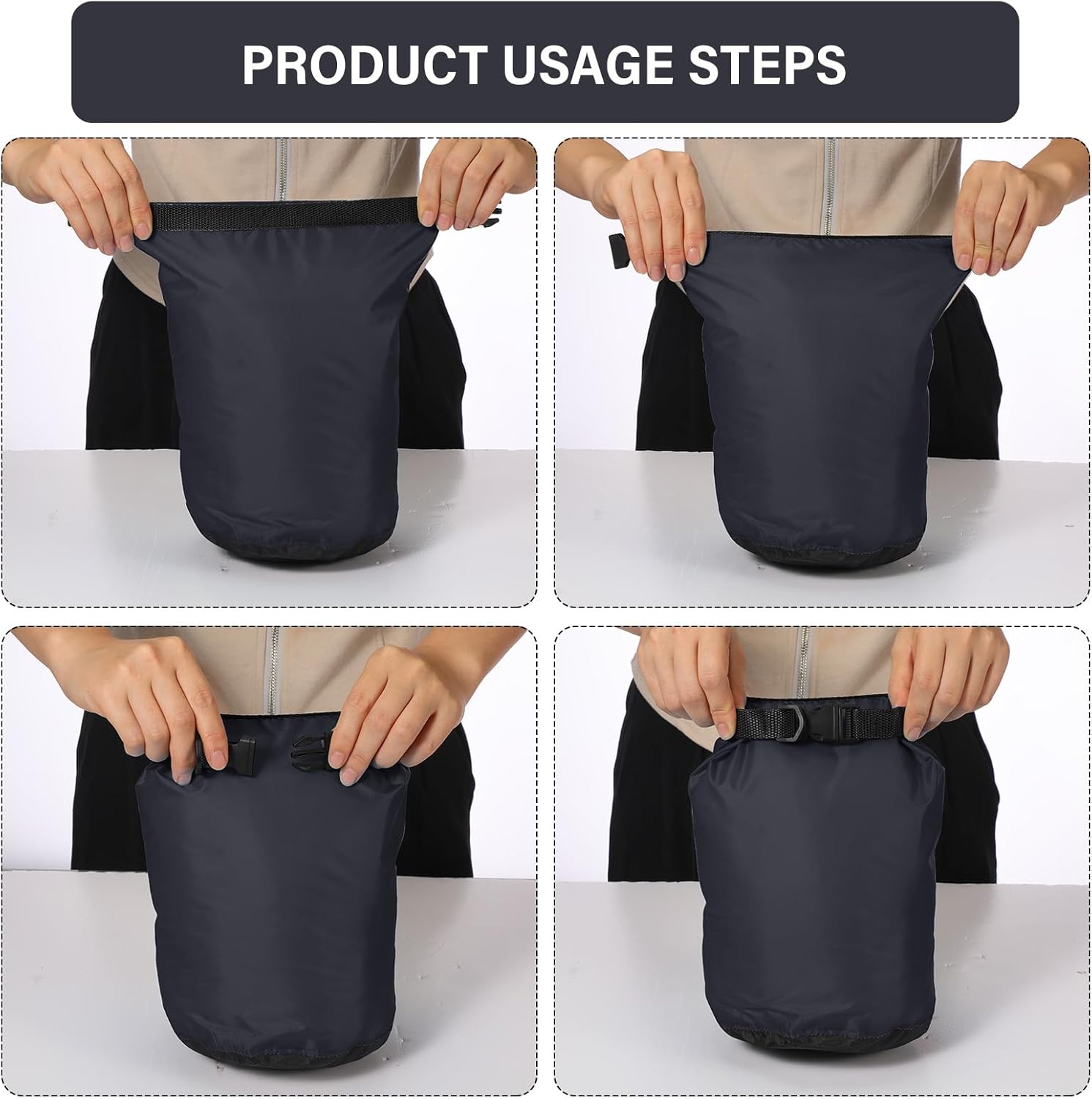 PRODUCT USAGE STEPS