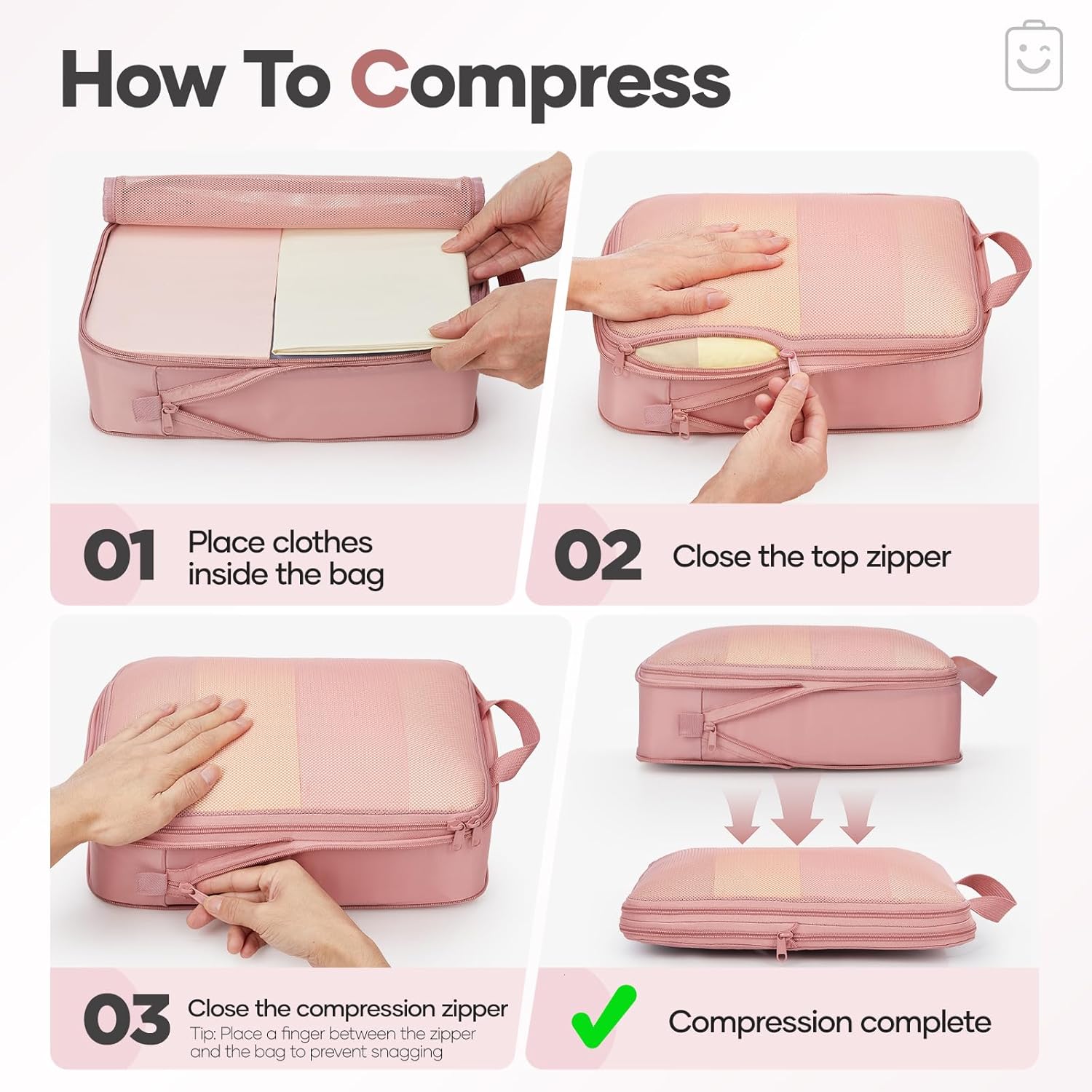 How To Compress

01 Place clothes inside the bag

02 Close the top zipper

03 Close the compression zipper
Tip: Place a finger between the zipper and the bag to prevent snagging

Compression complete