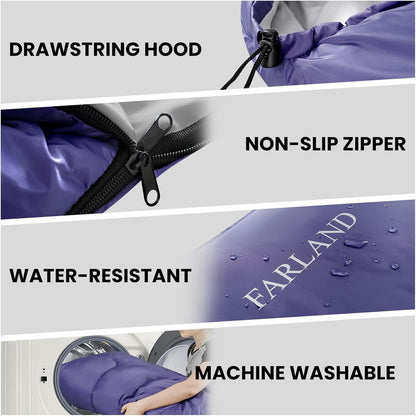 DRAWSTRING HOOD

NON-SLIP ZIPPER

WATER-RESISTANT

FARLAND

MACHINE WASHABLE