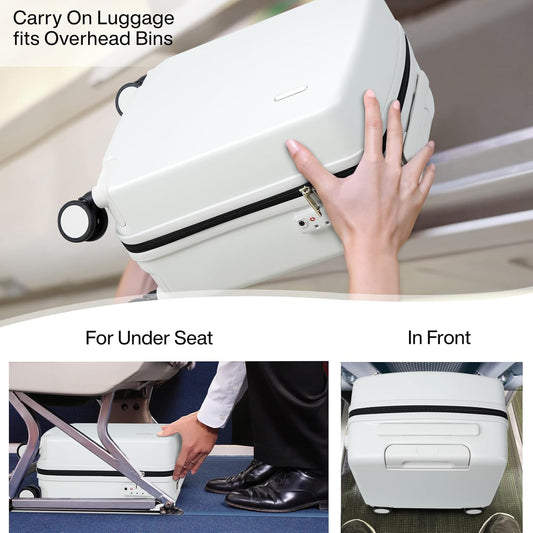 Carry On Luggage fits Overhead Bins

For Under Seat

In Front