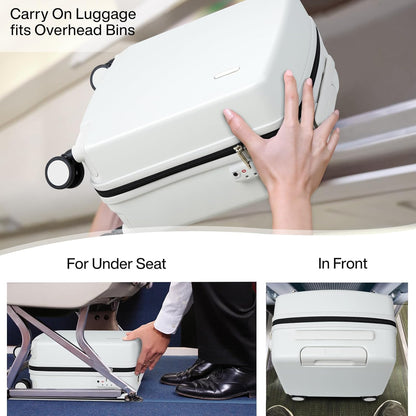 Carry On Luggage fits Overhead Bins

For Under Seat

In Front