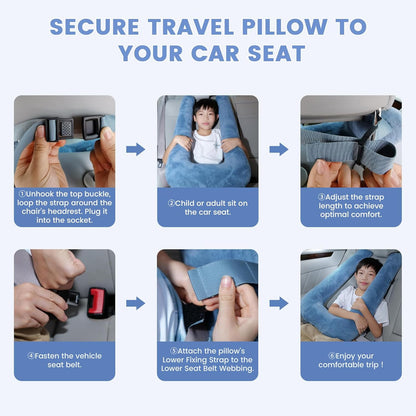 SECURE TRAVEL PILLOW TO YOUR CAR SEAT

①Unhook the top buckle, loop the strap around the chair's headrest. Plug it into the socket.

②Child or adult sit on the car seat.

③Adjust the strap length to achieve optimal comfort.

④Fasten the vehicle seat belt.

⑤Attach the pillow's Lower Fixing Strap to the Lower Seat Belt Webbing.

⑥Enjoy your comfortable trip !