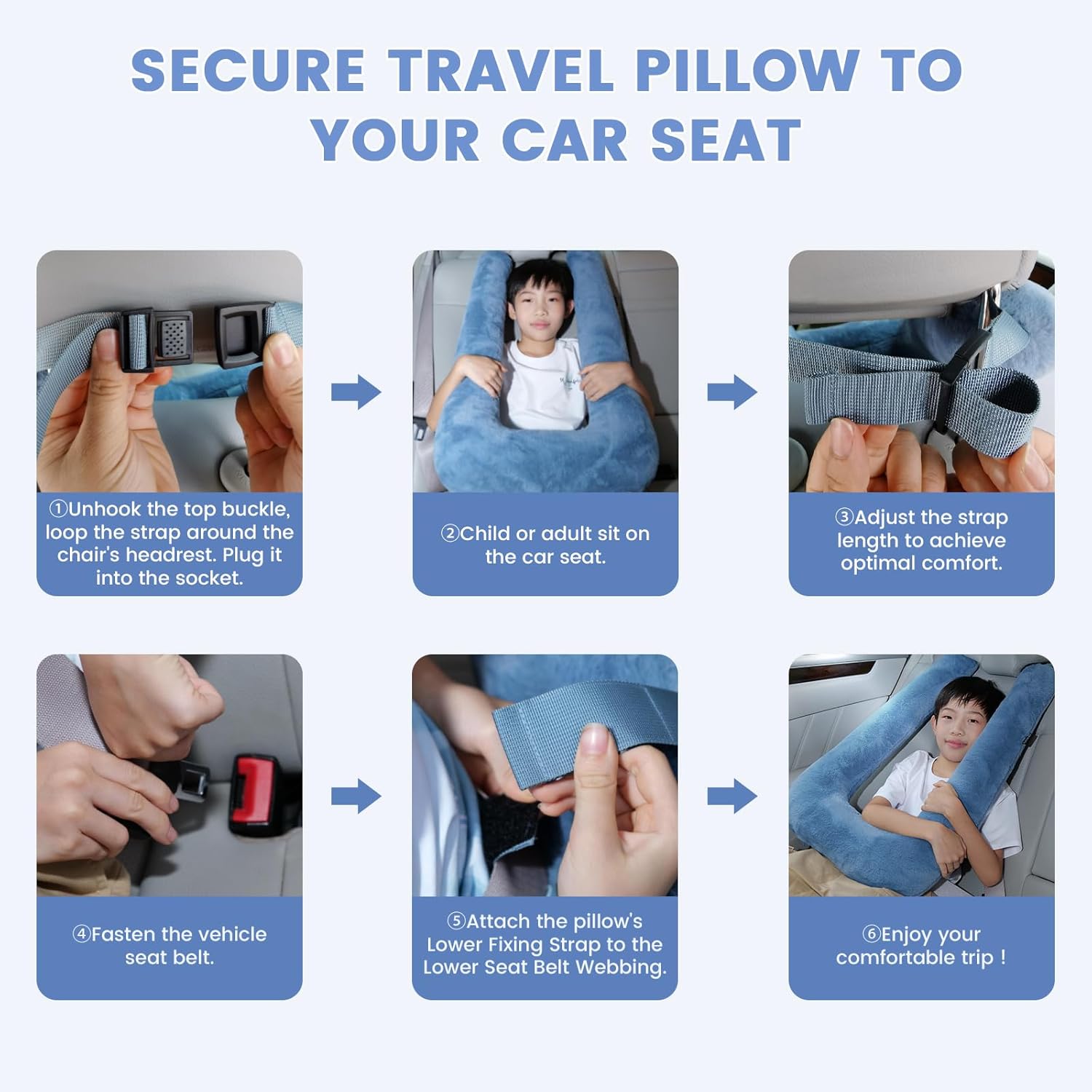 SECURE TRAVEL PILLOW TO YOUR CAR SEAT

①Unhook the top buckle, loop the strap around the chair's headrest. Plug it into the socket.

②Child or adult sit on the car seat.

③Adjust the strap length to achieve optimal comfort.

④Fasten the vehicle seat belt.

⑤Attach the pillow's Lower Fixing Strap to the Lower Seat Belt Webbing.

⑥Enjoy your comfortable trip !