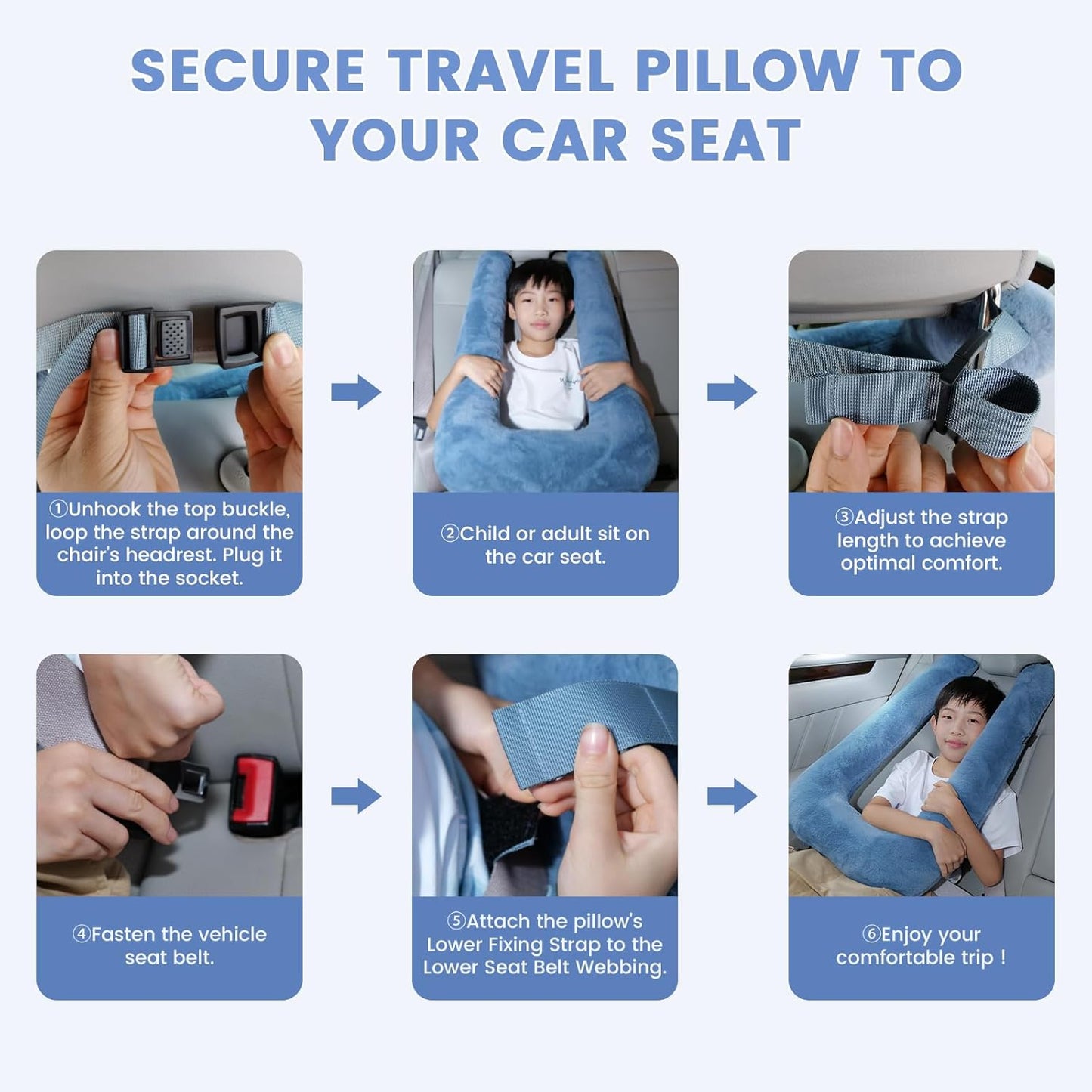 SECURE TRAVEL PILLOW TO YOUR CAR SEAT

①Unhook the top buckle, loop the strap around the chair's headrest. Plug it into the socket.

②Child or adult sit on the car seat.

③Adjust the strap length to achieve optimal comfort.

④Fasten the vehicle seat belt.

⑤Attach the pillow's Lower Fixing Strap to the Lower Seat Belt Webbing.

⑥Enjoy your comfortable trip !