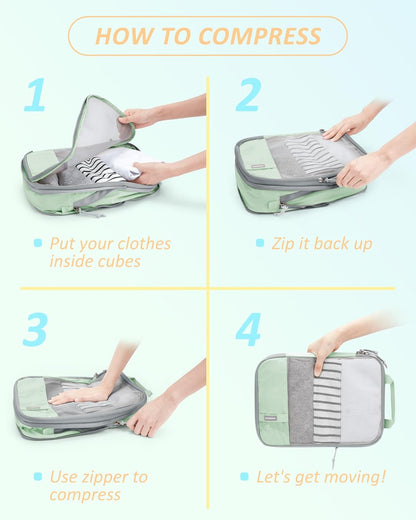 HOW TO COMPRESS

1

Put your clothes inside cubes

2

Zip it back up

3

Use zipper to compress

4

Let's get moving!