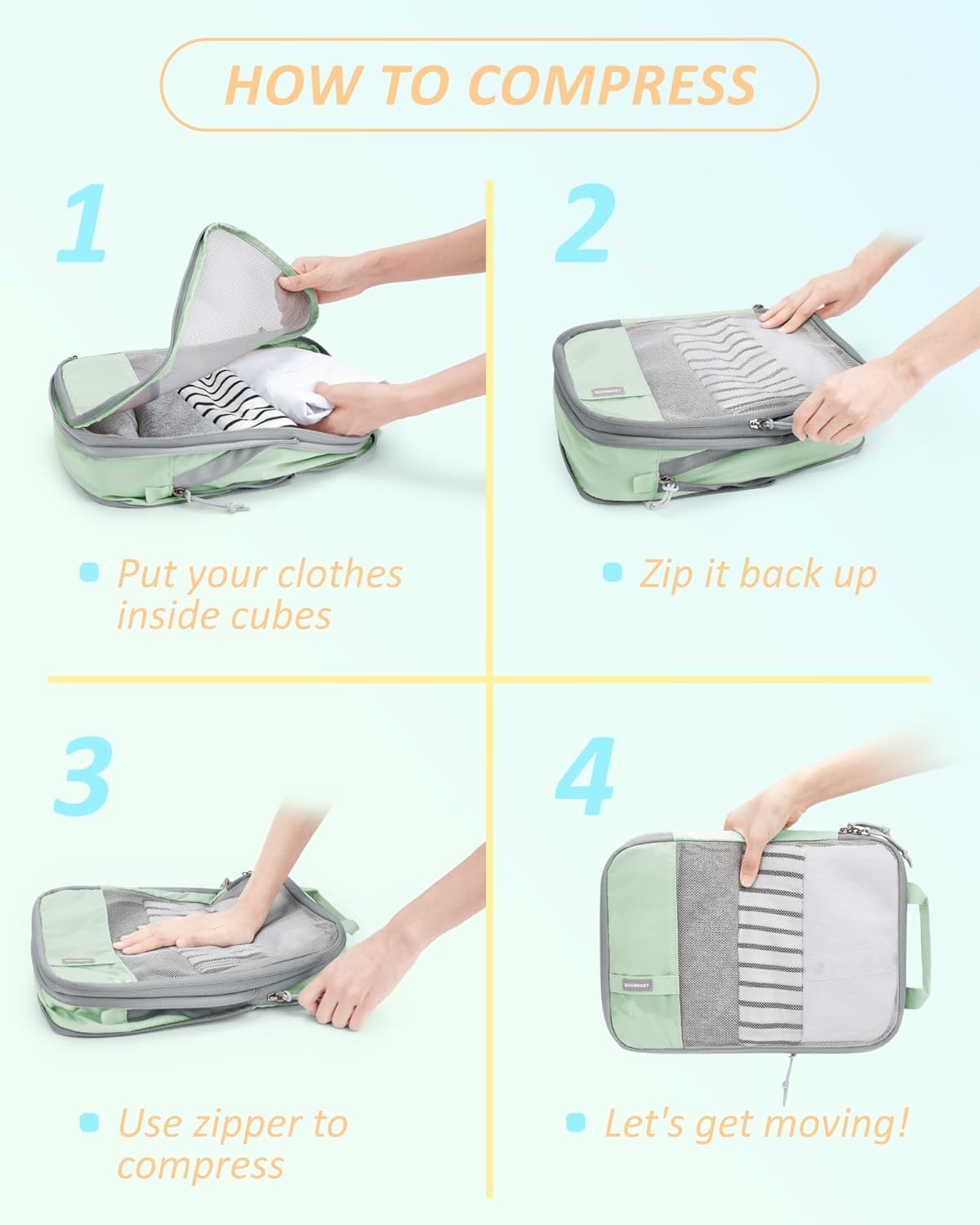 HOW TO COMPRESS

1

Put your clothes inside cubes

2

BAGSMART

Zip it back up

3

Use zipper to compress

4

BAGSMART

Let's get moving!