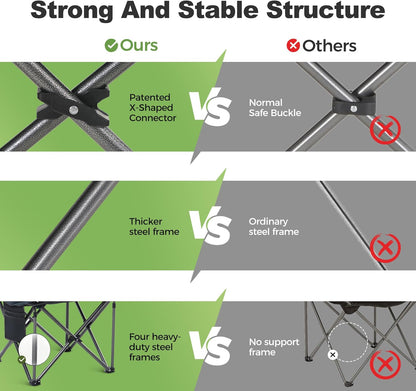 Strong And Stable Structure

Ours

Others

Patented X-Shaped Connector

VS

Normal Safe Buckle

Thicker steel frame

VS

Ordinary steel frame

Four heavy-duty steel frames

VS

No support frame