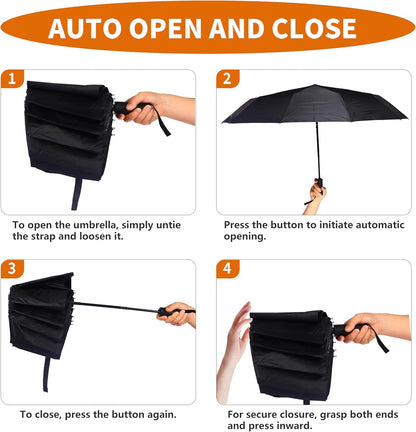 AUTO OPEN AND CLOSE

1

To open the umbrella, simply untie the strap and loosen it.

2

Press the button to initiate automatic opening.

3

To close, press the button again.

4

For secure closure, grasp both ends and press inward.