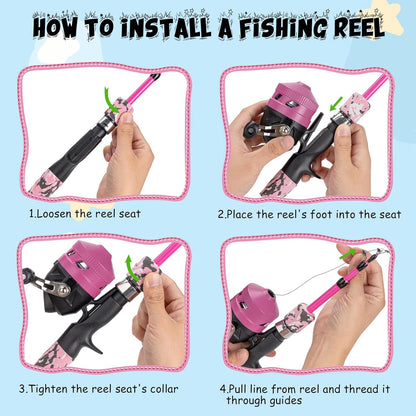 HOW TO INSTALL A FISHING REEL

1.Loosen the reel seat

2.Place the reel's foot into the seat

3.Tighten the reel seat's collar

4.Pull line from reel and thread it through guides