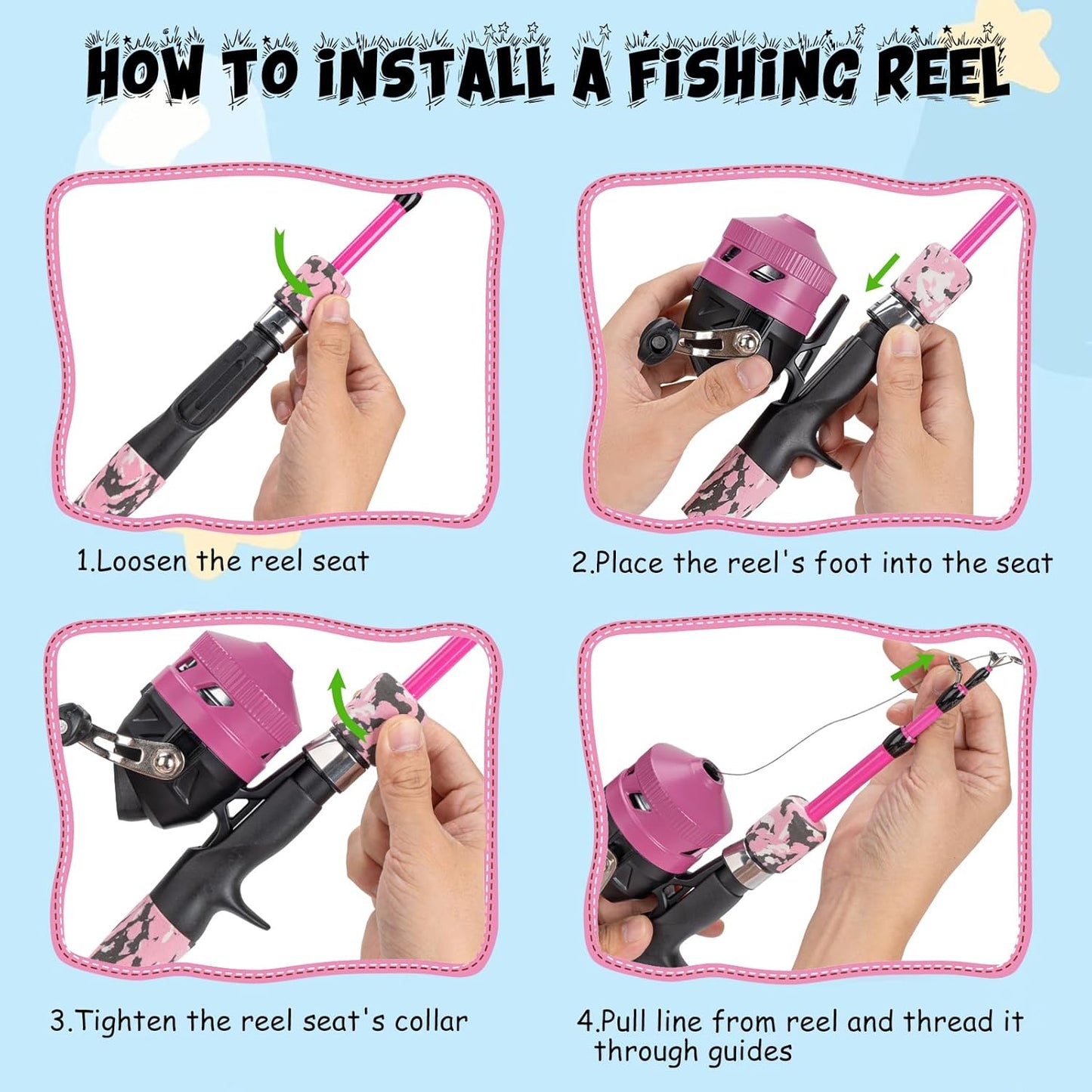 HOW TO INSTALL A FISHING REEL

1.Loosen the reel seat

2.Place the reel's foot into the seat

3.Tighten the reel seat's collar

4.Pull line from reel and thread it through guides