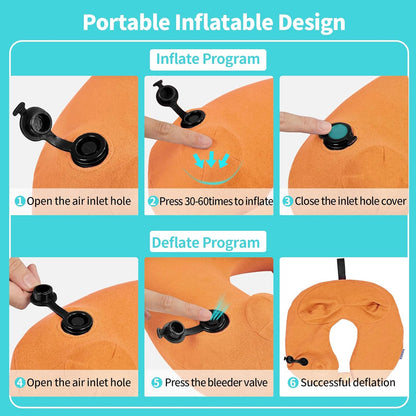 Portable Inflatable Design

Inflate Program

1 Open the air inlet hole

2 Press 30-60times to inflate

3 Close the inlet hole cover

Deflate Program

4 Open the air inlet hole

5 Press the bleeder valve

6 Successful deflation