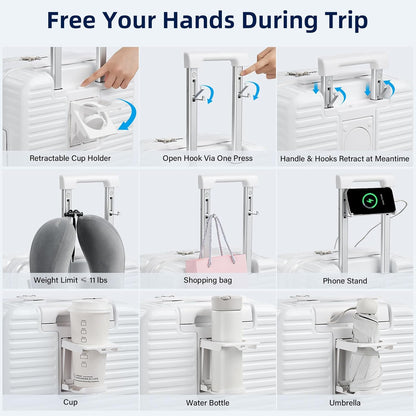 Free Your Hands During Trip

Retractable Cup Holder

Open Hook Via One Press

Handle & Hooks Retract at Meantime

Weight Limit < 11 lbs

Shopping bag

Phone Stand

Cup

Water Bottle

Umbrella