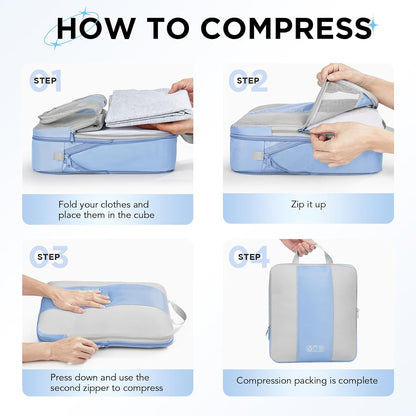 HOW TO COMPRESS

STEP 01

Fold your clothes and place them in the cube

STEP 02

Zip it up

STEP 03

Press down and use the second zipper to compress

STEP 04

Compression packing is complete