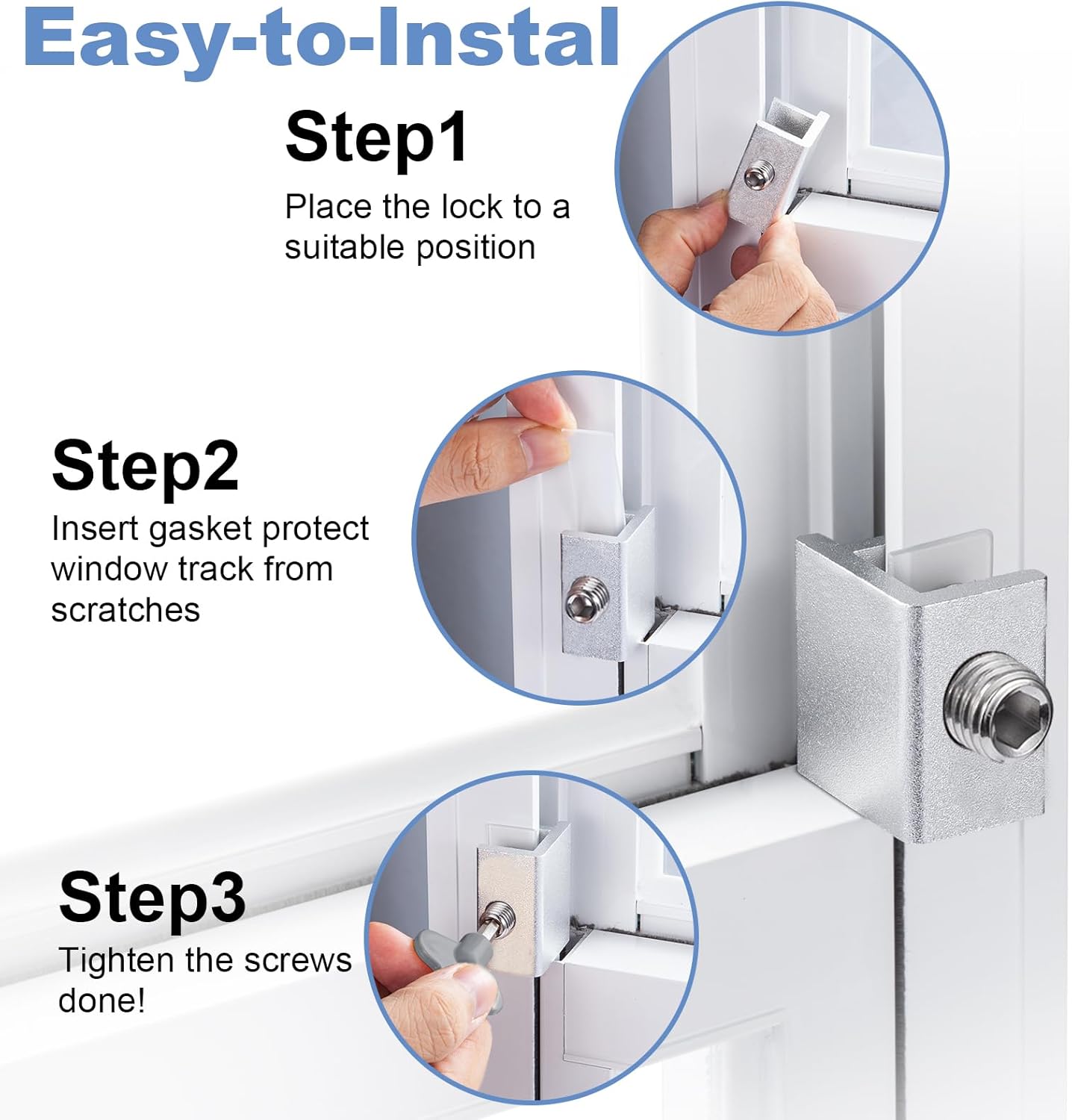 Easy-to-Instal

Step1

Place the lock to a suitable position

Step2

Insert gasket protect window track from scratches

Step3

Tighten the screws done!