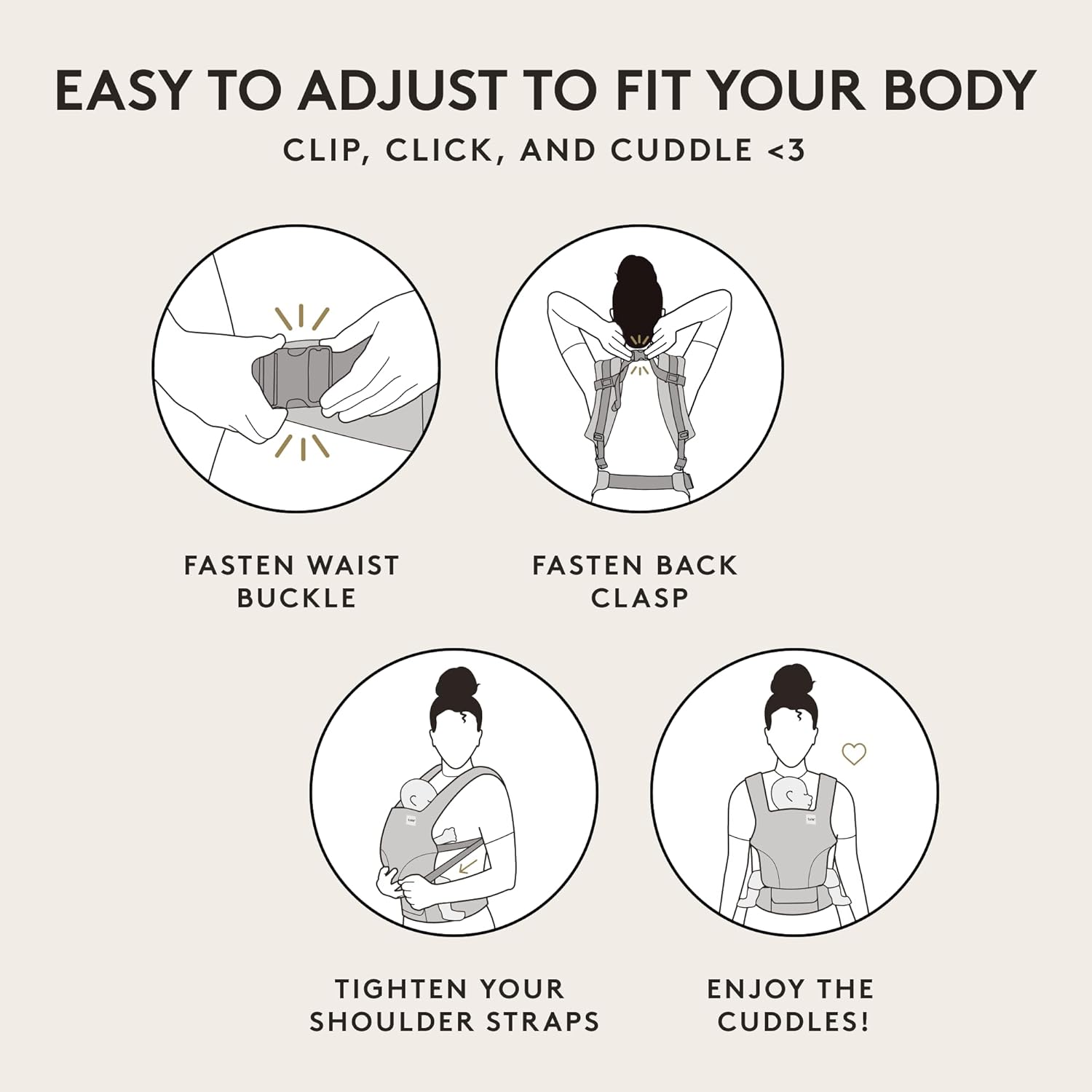 EASY TO ADJUST TO FIT YOUR BODY

CLIP, CLICK, AND CUDDLE <3

FASTEN WAIST BUCKLE

FASTEN BACK CLASP

TIGHTEN YOUR SHOULDER STRAPS

ENJOY THE CUDDLES!