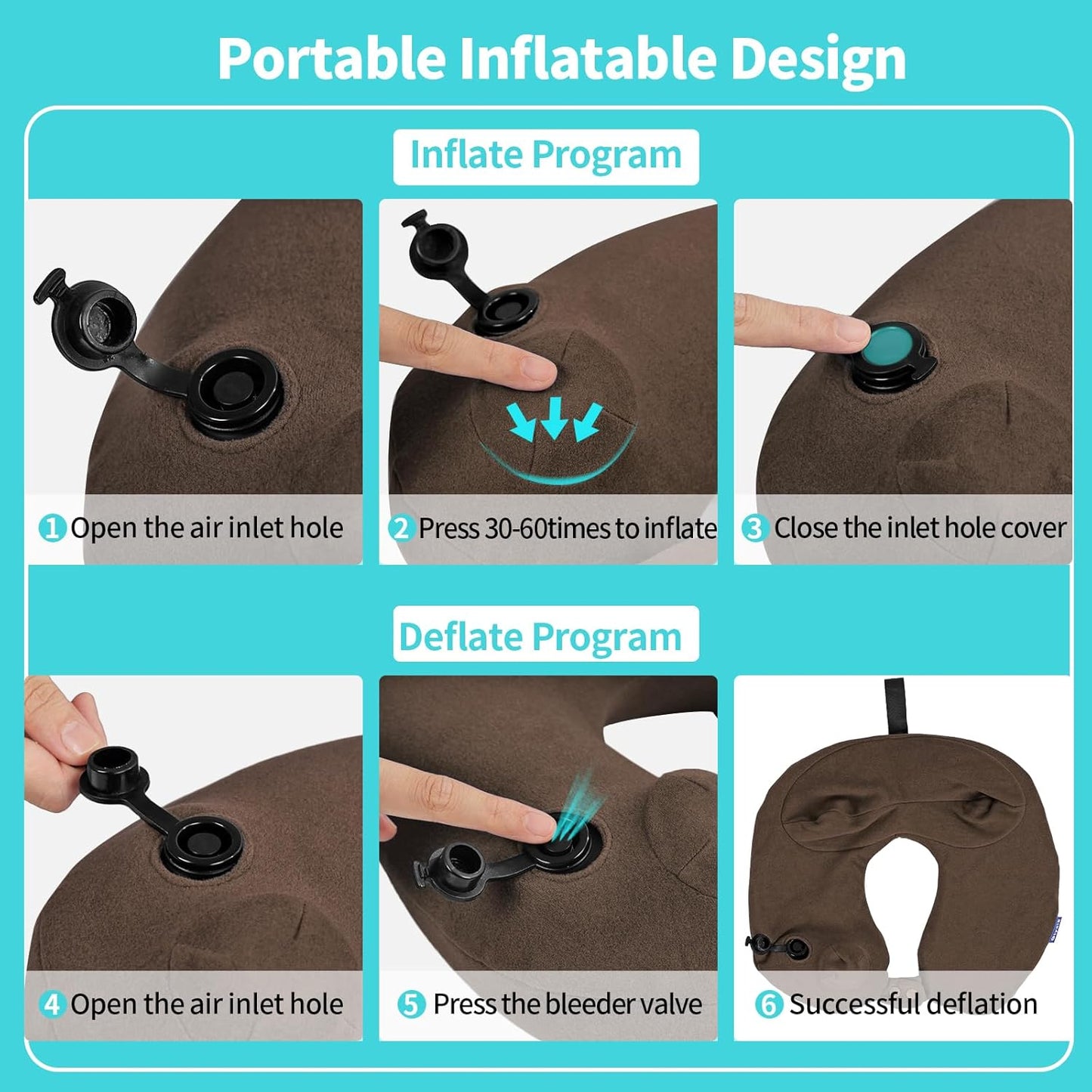 Portable Inflatable Design

Inflate Program

1 Open the air inlet hole

2 Press 30-60times to inflate

3 Close the inlet hole cover

Deflate Program

4 Open the air inlet hole

5 Press the bleeder valve

6 Successful deflation