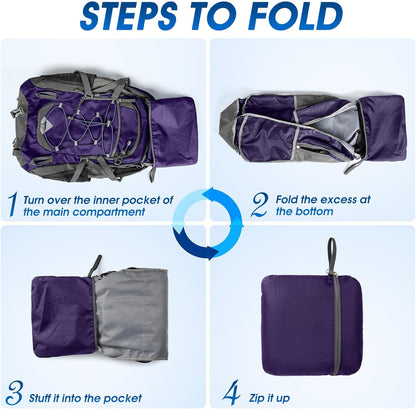 STEPS TO FOLD

1 Turn over the inner pocket of the main compartment

2 Fold the excess at the bottom

3 Stuff it into the pocket

4 Zip it up