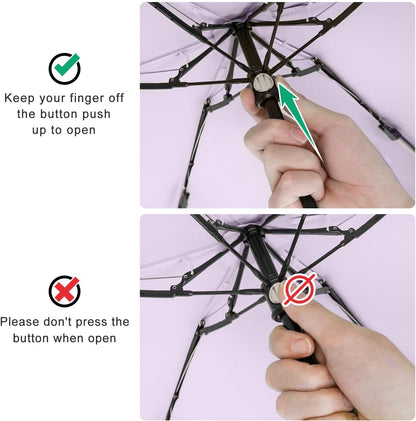 Keep your finger off the button push up to open

Please don't press the button when open