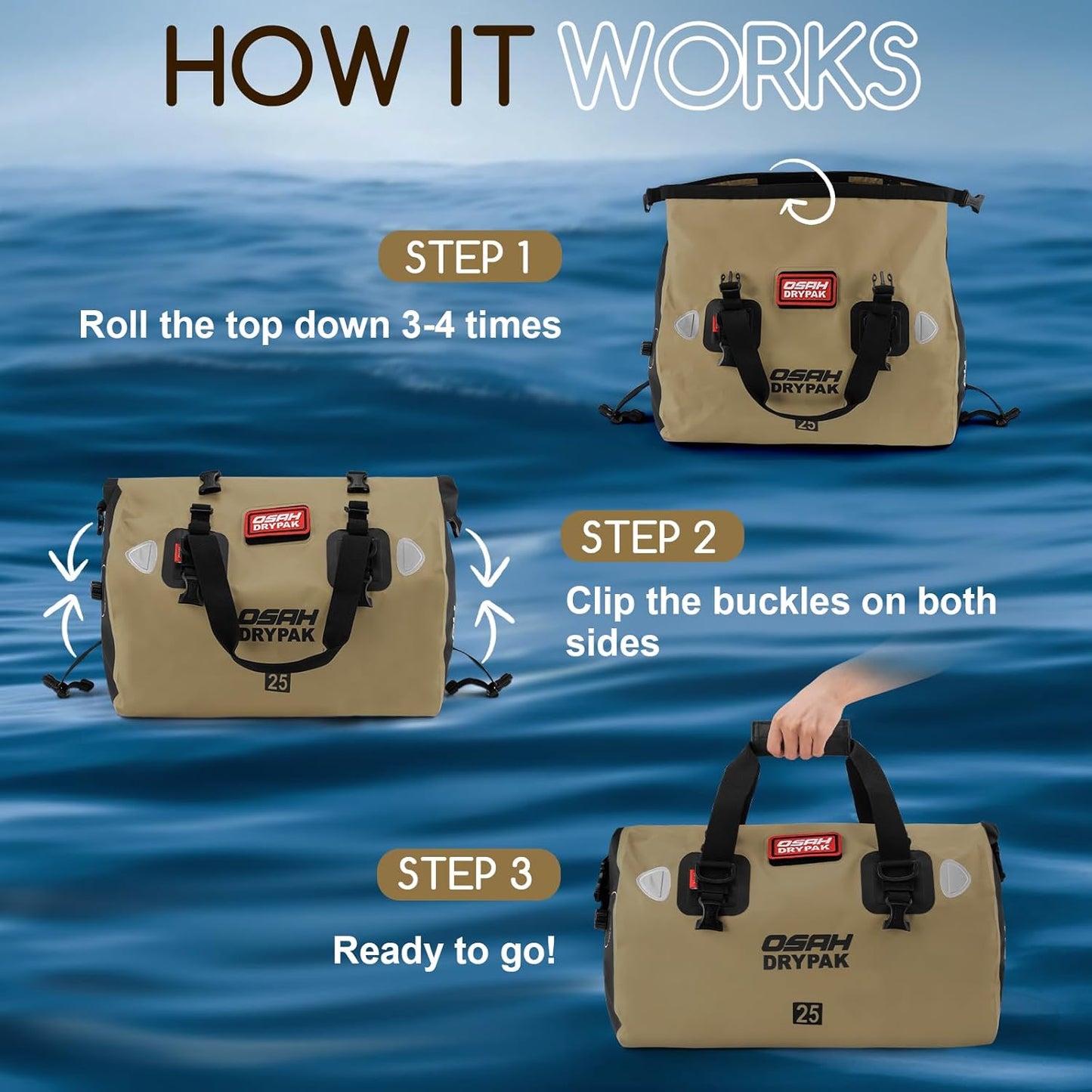 HOW IT WORKS

STEP 1

Roll the top down 3-4 times

OSAH DRYPAK

OSAH DRYPAK

25

OSAH DRYPAK

OSAH DRYPAK

25

STEP 2

Clip the buckles on both sides

STEP 3

Ready to go!

OSAH DRYPAK

OSAH DRYPAK

25