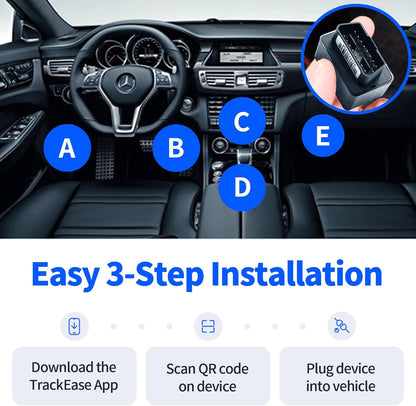 A

B

C

D

E

Easy 3-Step Installation

Download the TrackEase App

Scan QR code on device

Plug device into vehicle