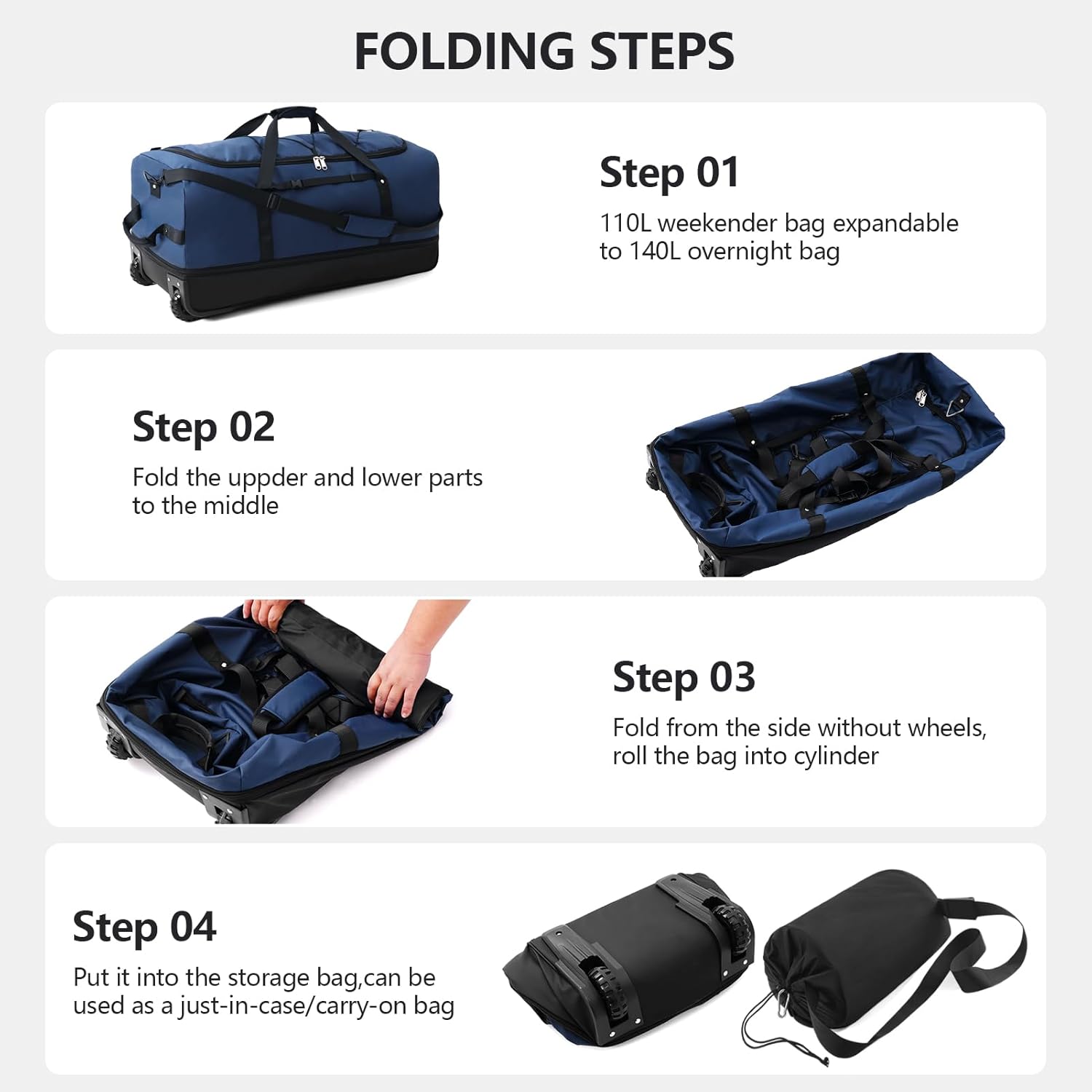 FOLDING STEPS

Step 01
110L weekender bag expandable to 140L overnight bag

Step 02
Fold the uppder and lower parts to the middle

Step 03
Fold from the side without wheels, roll the bag into cylinder

Step 04
Put it into the storage bag,can be used as a just-in-case/carry-on bag