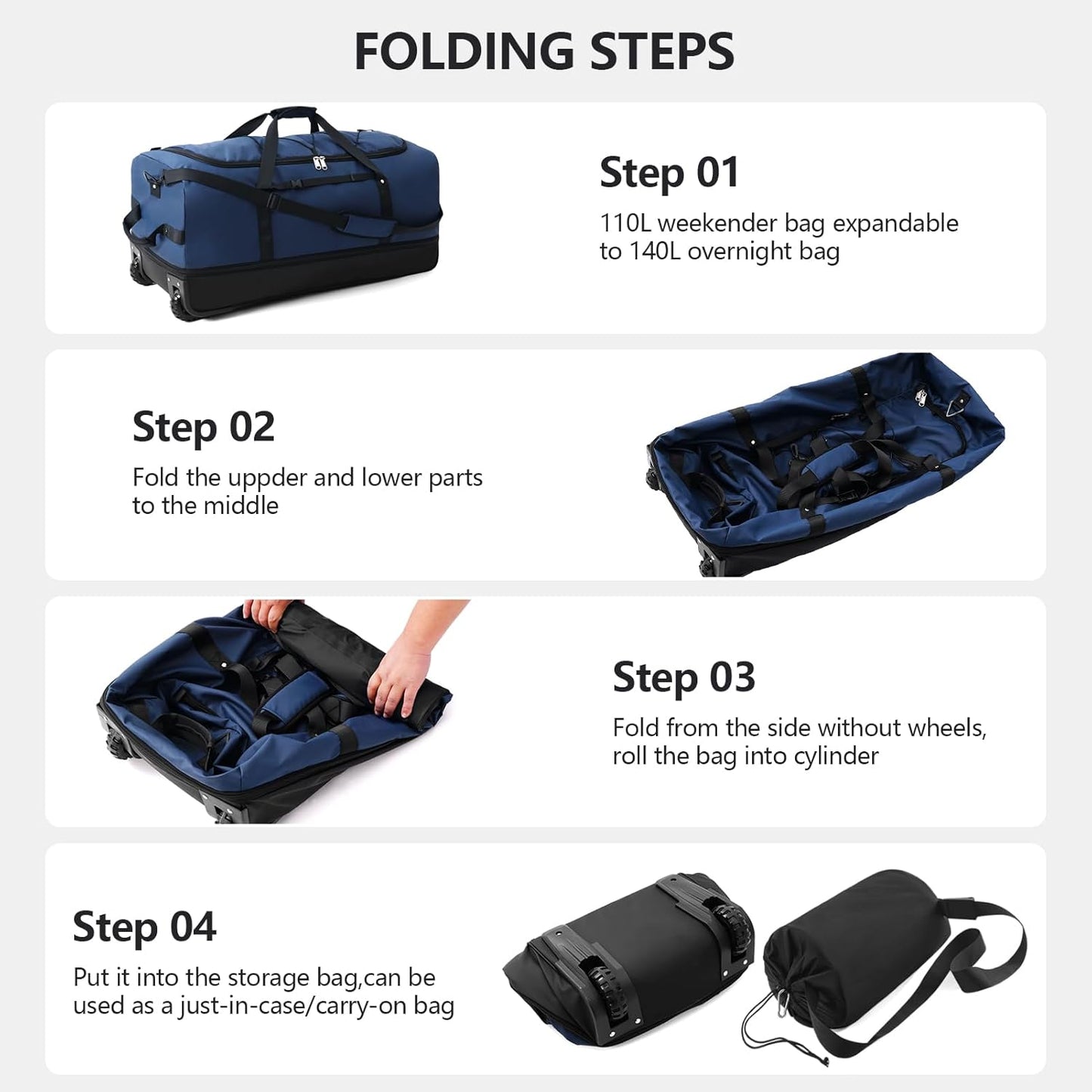 FOLDING STEPS

Step 01
110L weekender bag expandable to 140L overnight bag

Step 02
Fold the uppder and lower parts to the middle

Step 03
Fold from the side without wheels, roll the bag into cylinder

Step 04
Put it into the storage bag,can be used as a just-in-case/carry-on bag